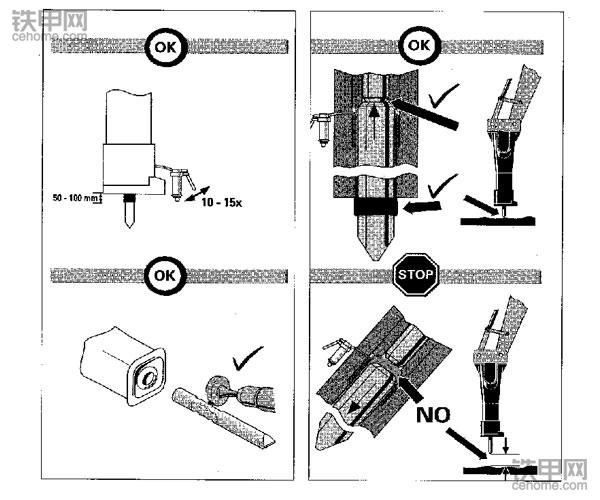 铁甲网
cehome.com

OK

50 - 100 mm

10 - 15x

OK

OK

STOP

NO

铁甲网
cehome.com