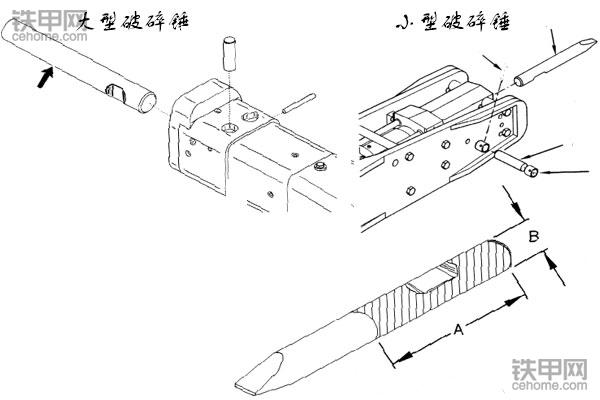 铁甲网
cehome.com
大型破碎锤
小型破碎锤
B
A
铁甲网
cehome.com